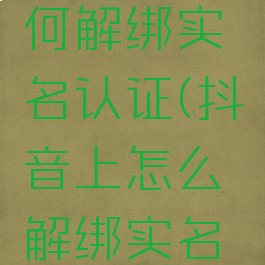 何解绑实名认证(抖音上怎么解绑实名