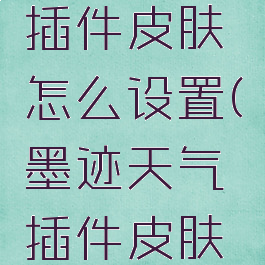 插件皮肤怎么设置(墨迹天气插件皮肤