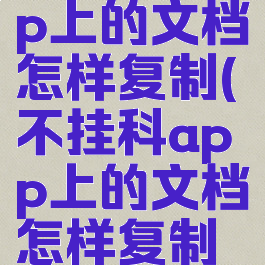 p上的文档怎样复制(不挂科app上的文档怎样复制